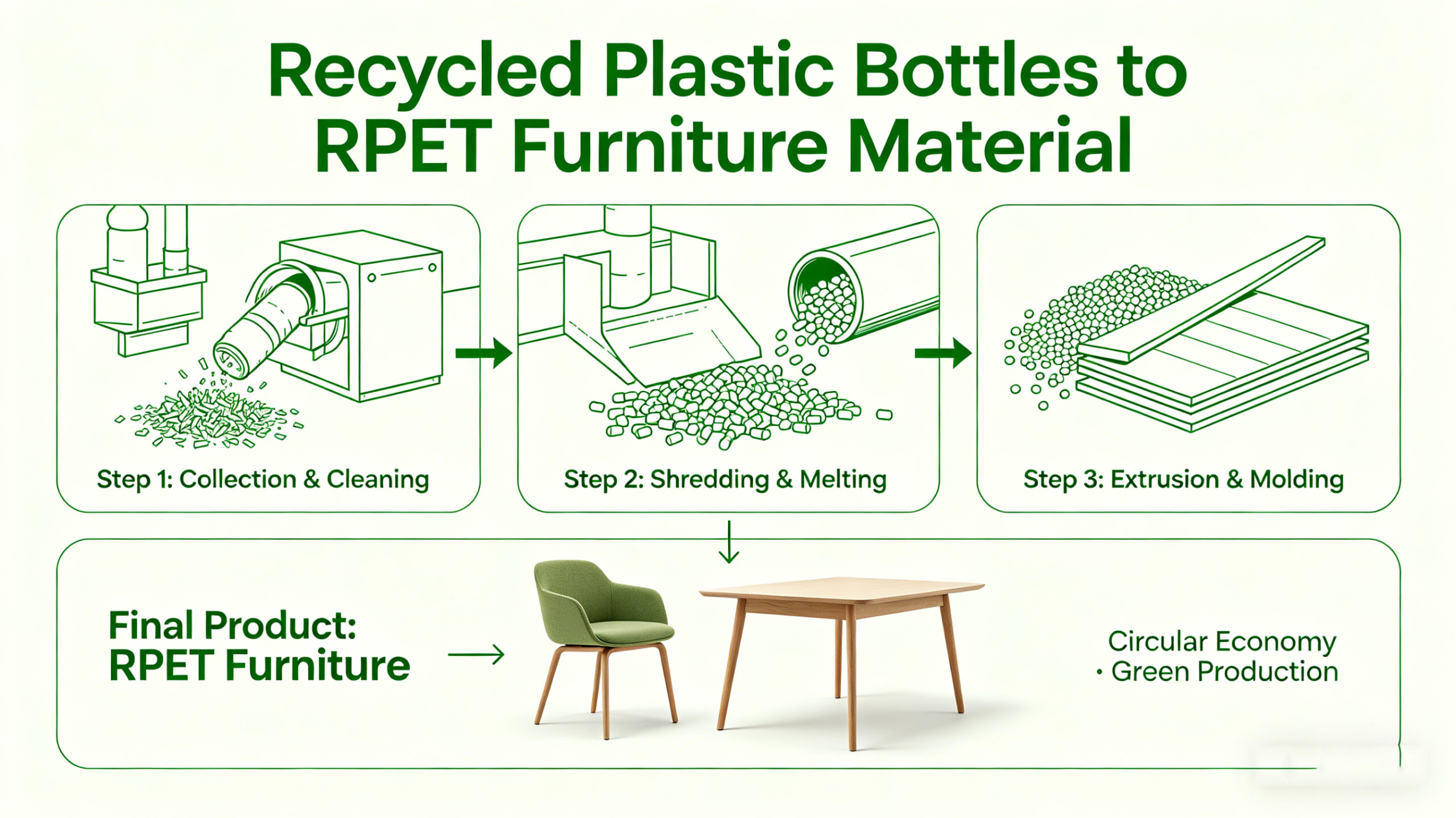 Recycled Plastic Bottles to RPET Furniture Material

Step 1: Collection & Cleaning

Step 2: Shredding & Melting

Step 3: Extrusion & Molding

Final Product: RPET Furniture

Circular Economy
· Green Production